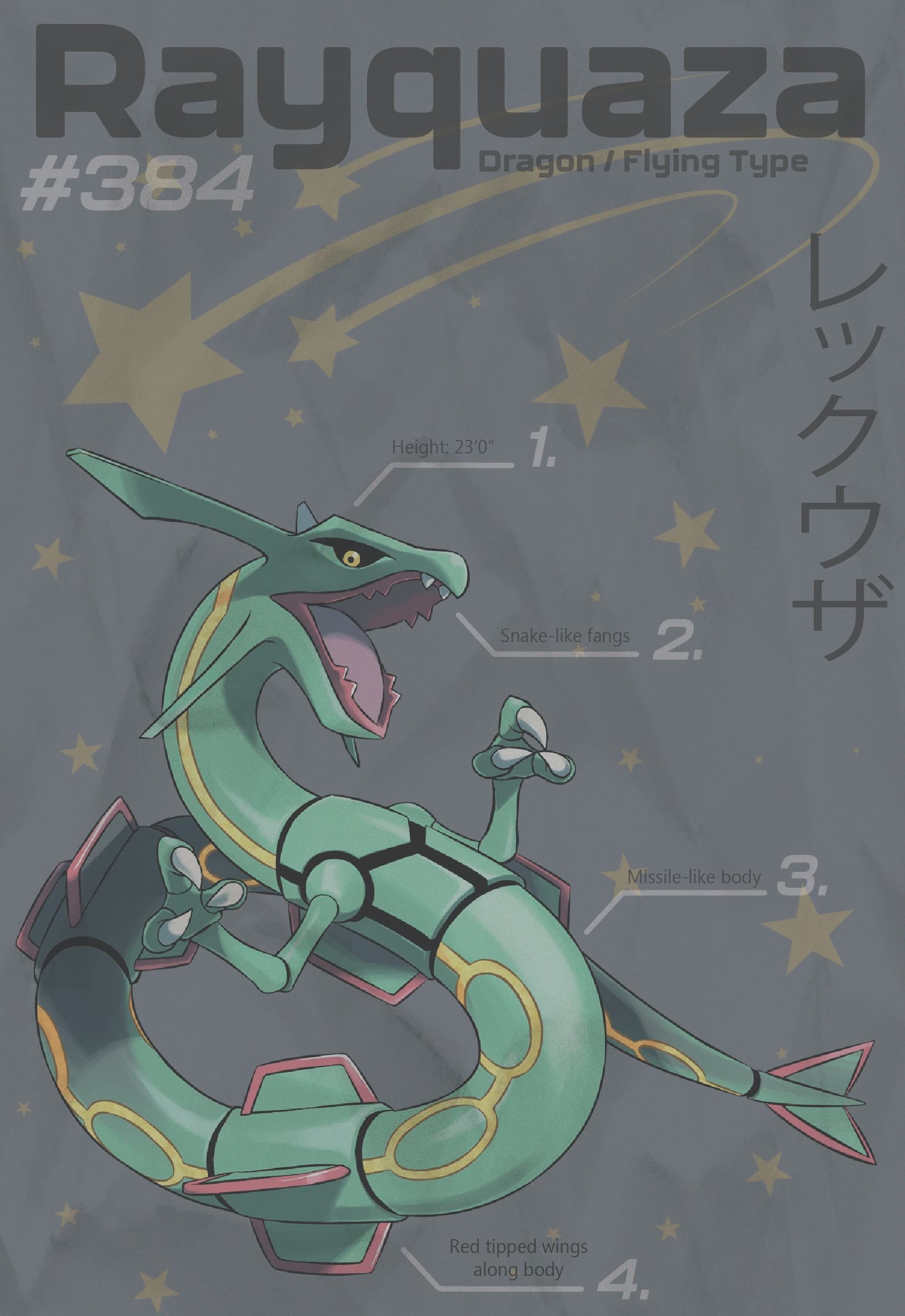 Rayquaza

#384

Dragon / Flying Type

レックウザ

Height: 23'0"
1.

Snake-like fangs
2.

Missile-like body
3.

Red tipped wings along body
4.